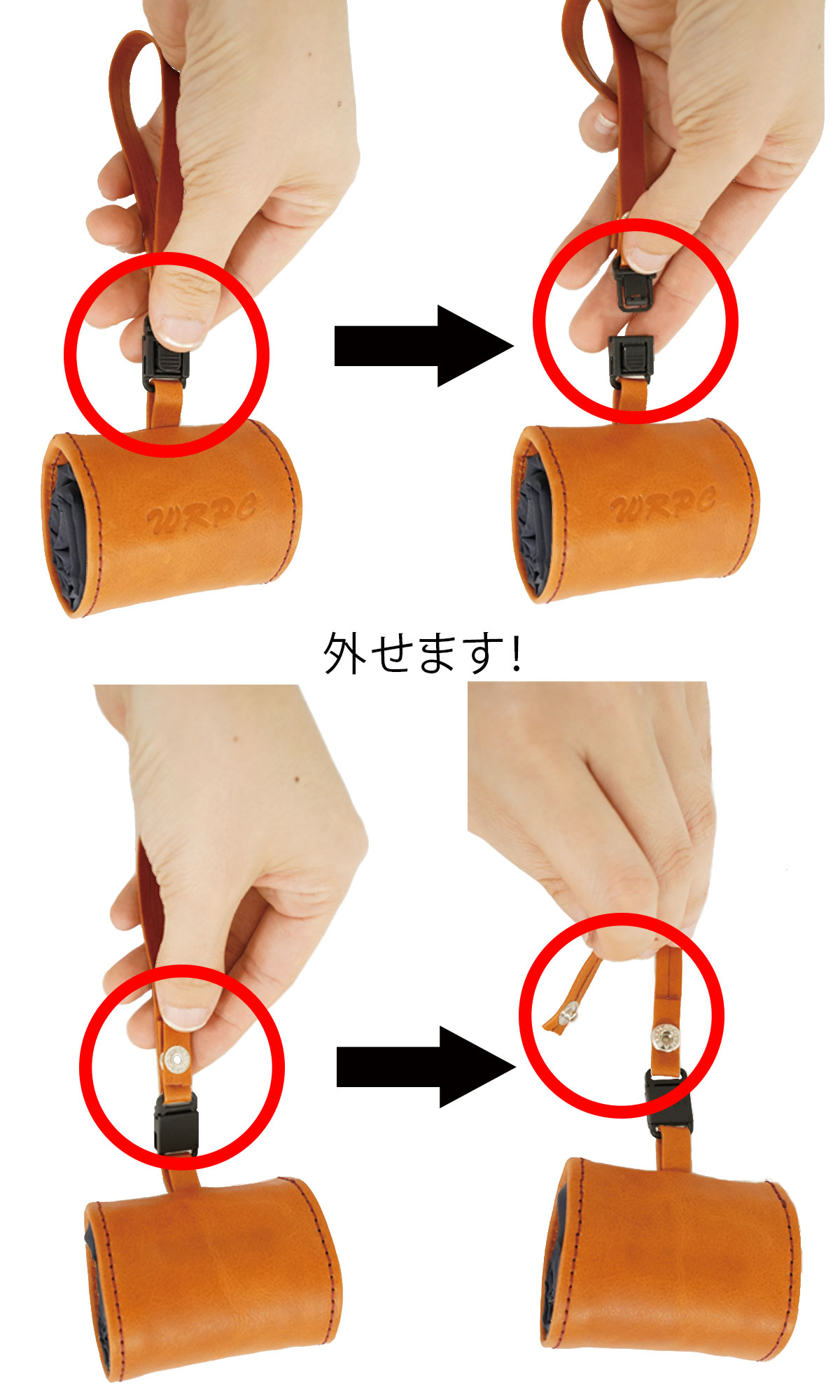 WRPC

WRPC

外せます!